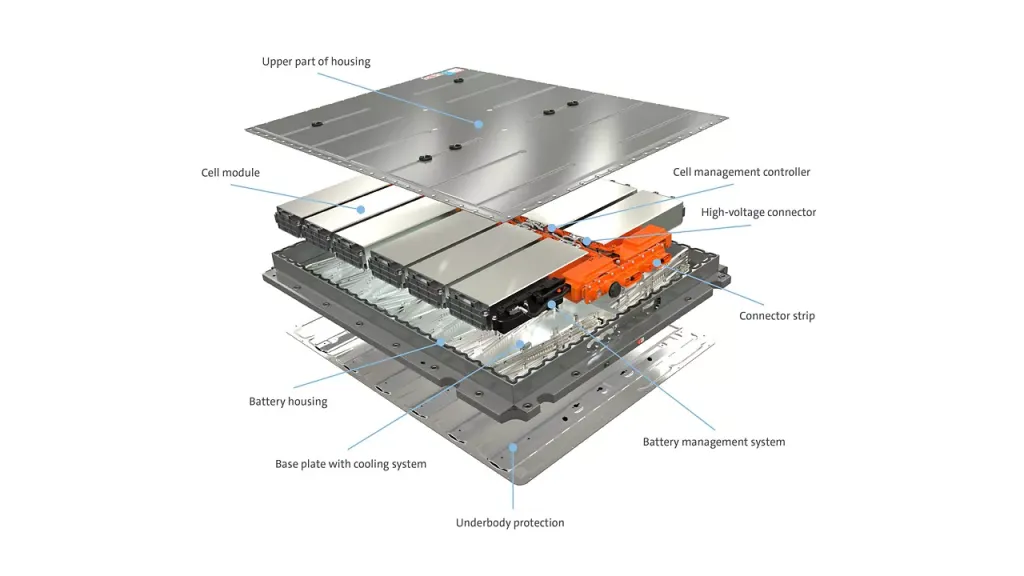 Upper part of housing

Cell module

Cell management controller

High-voltage connector

Connector strip

Battery housing

Battery management system

Base plate with cooling system

Underbody protection